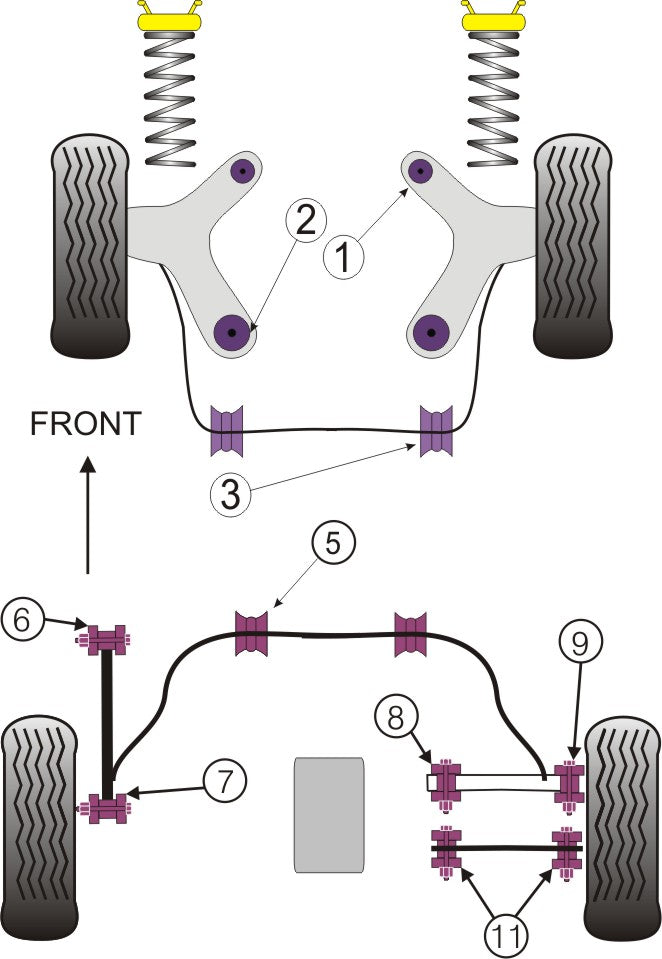 2
1
FRONT
3
5
6
9
8
7
11