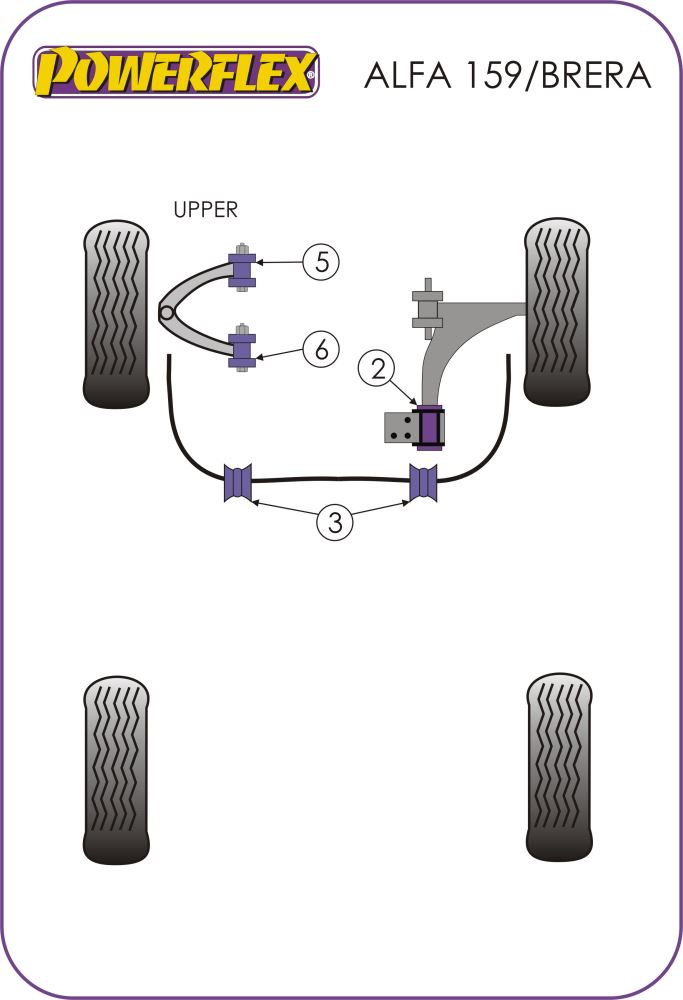 POWERFLEX®

ALFA 159/BRERA

UPPER

5

6

2

3