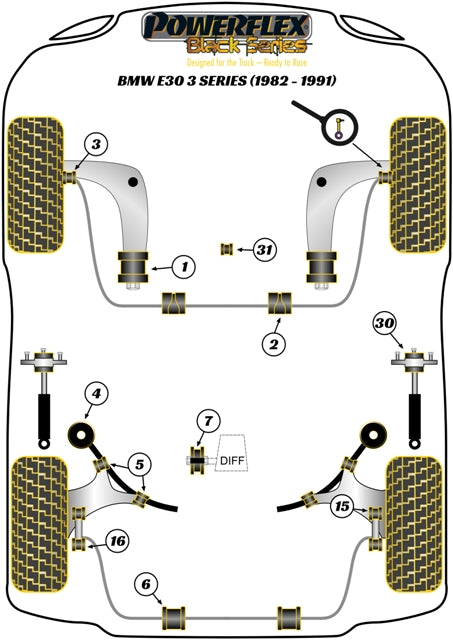 POWERFLEX
Black Series
Designed for the Track – Ready to Race
BMW E30 3 SERIES (1982 - 1991)

3
31
1
2
30
4
7
DIFF
5
15
16
6