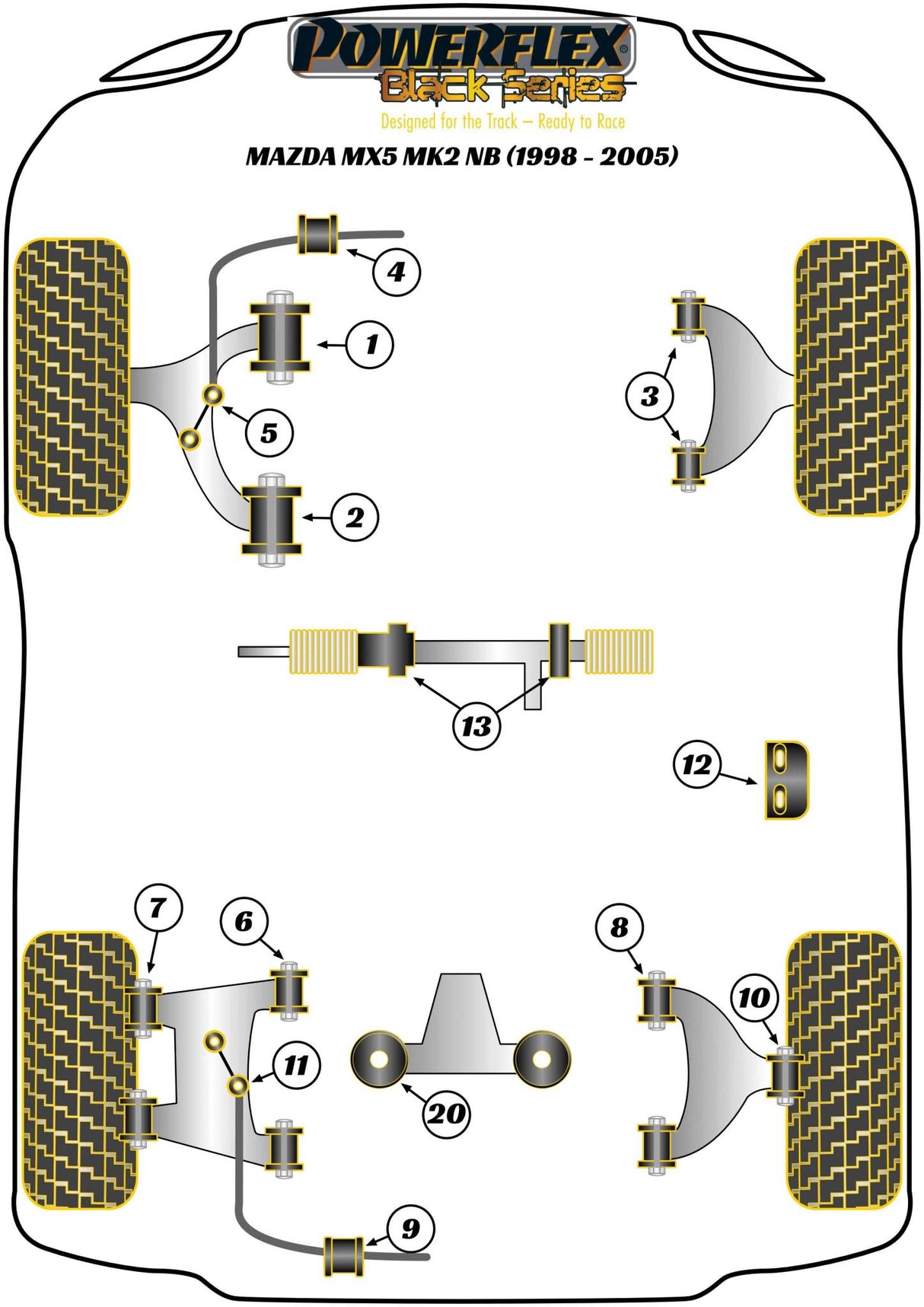 POWERFLEX®
Black Series
Designed for the Track – Ready to Race
MAZDA MX5 MK2 NB (1998 - 2005)

4
1
3
5
2
13
12
7
6
8
10
11
20
9