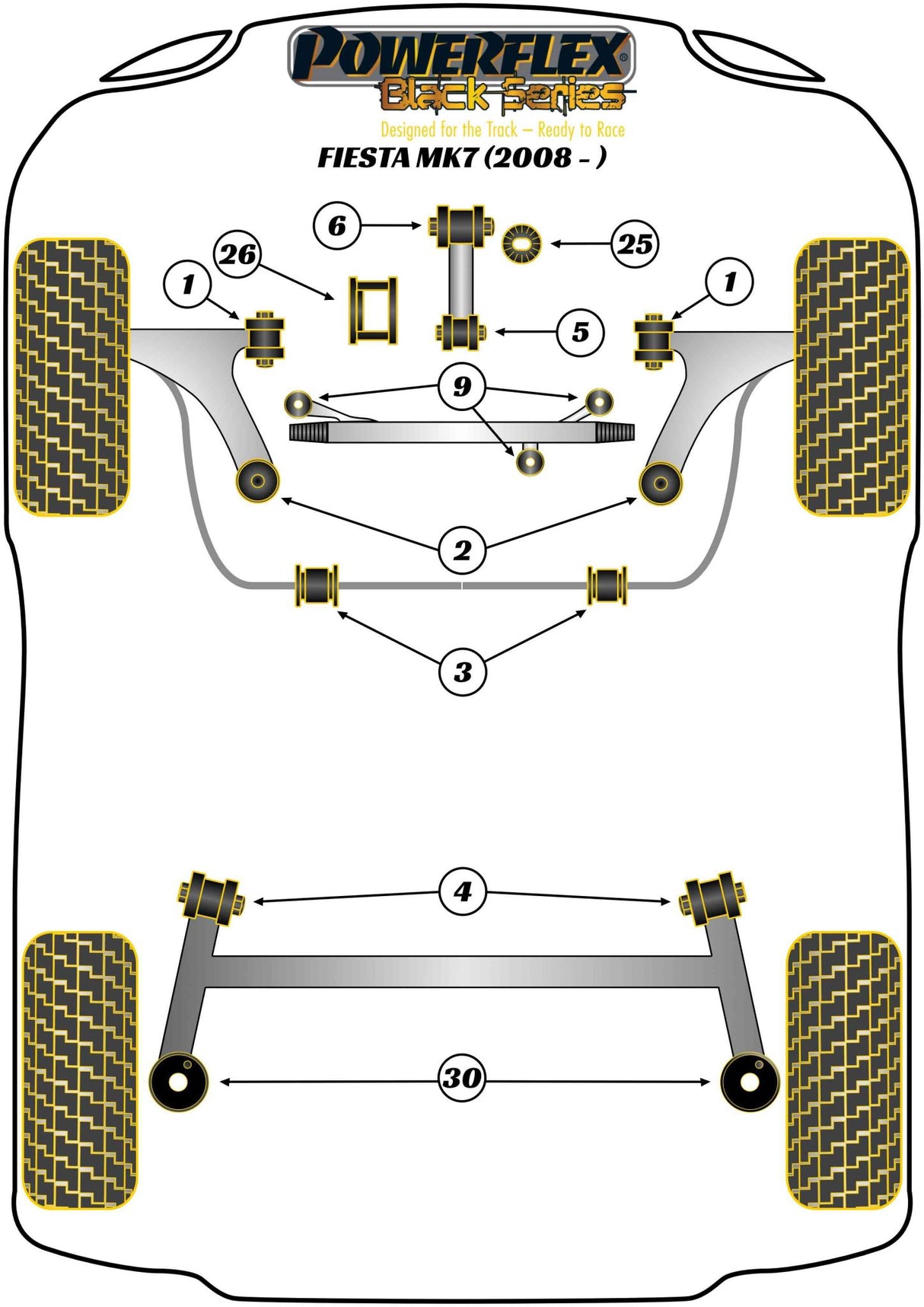 POWERFLEX®
Black Series
Designed for the Track – Ready to Race
FIESTA MK7 (2008 - )

6
25
26
1
1
5
9
2
3
4
30