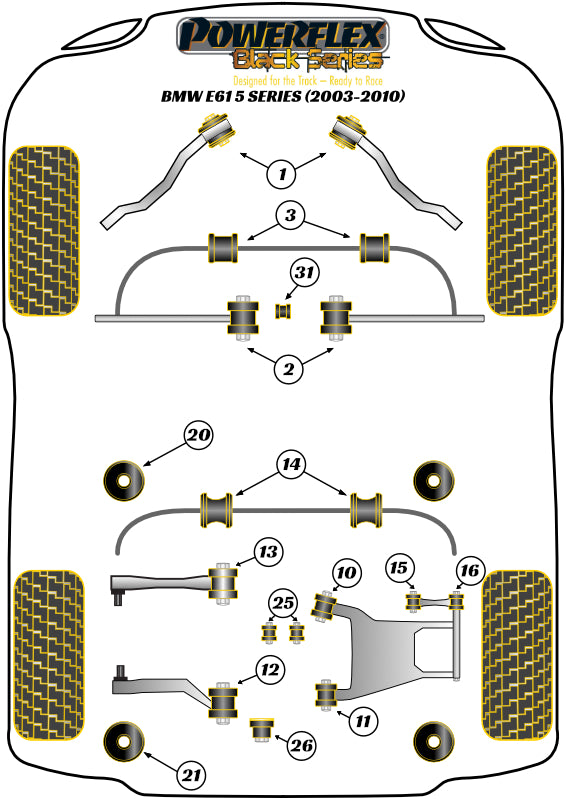 POWERFLEX
Black Series
Designed for the Track – Ready to Race
BMW E61 5 SERIES (2003-2010)

1
3
31
2
20
14
13
10
15
16
25
12
11
26
21