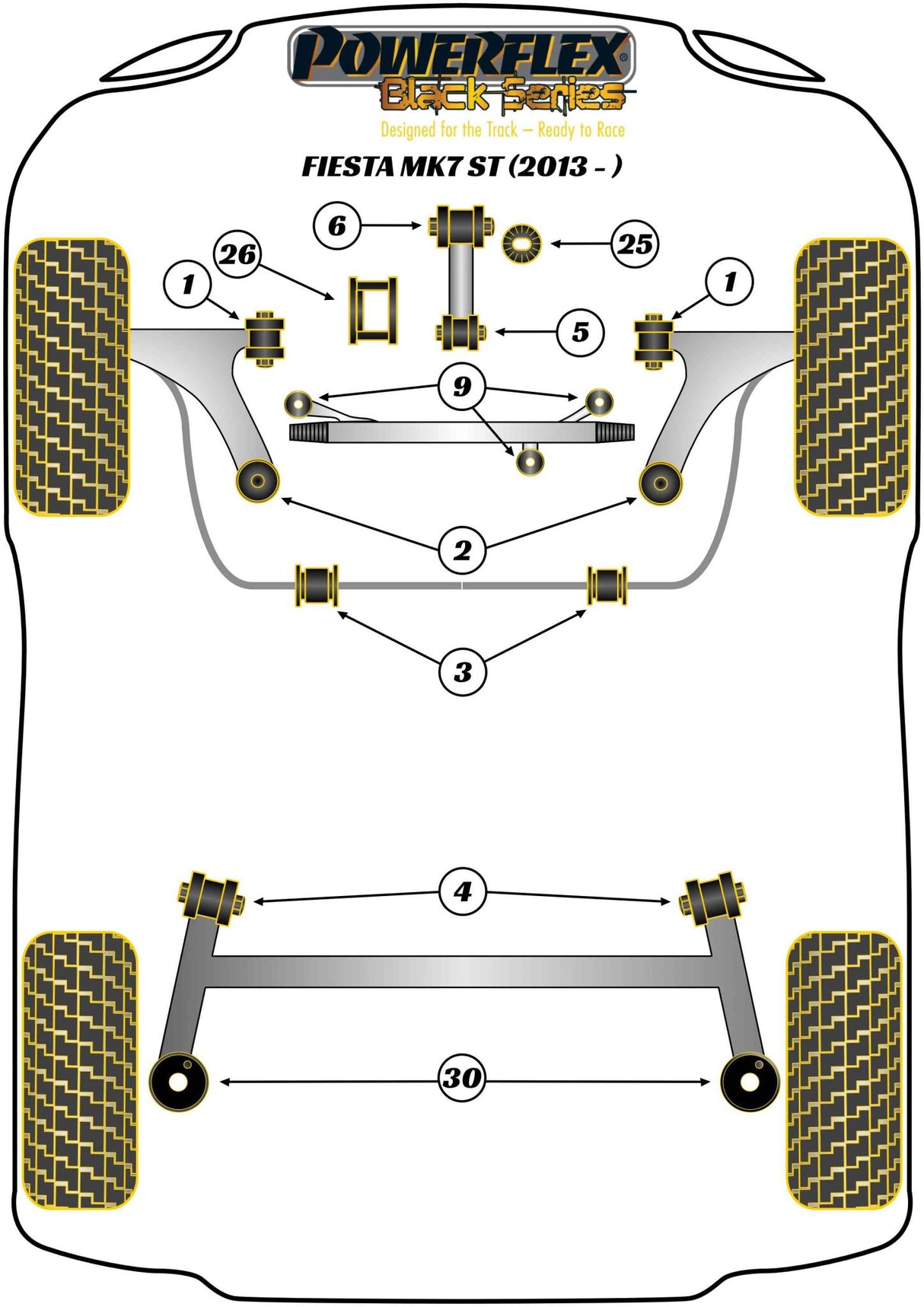 POWERFLEX®
Black Series
Designed for the Track – Ready to Race

FIESTA MK7 ST (2013 - )

6
25
26
1
1
5
9
2
3
4
30