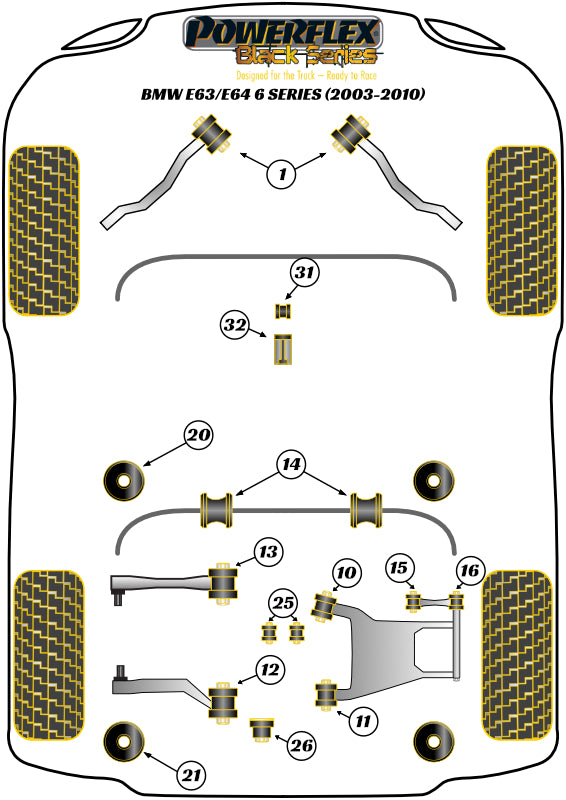 POWERFLEX
Black Series
Designed for the Track – Ready to Race
BMW E63/E64 6 SERIES (2003-2010)

1
31
32
20
14
13
10
15
16
25
12
11
26
21