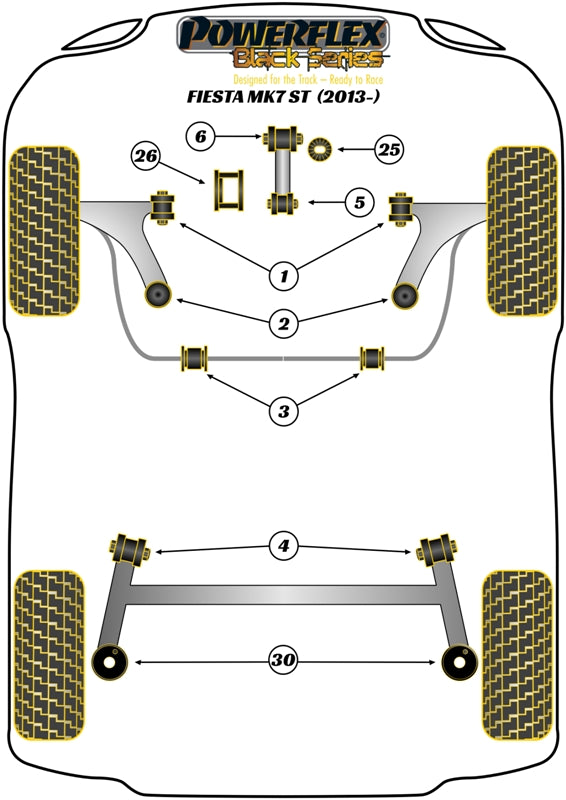 POWERFLEX
Black Series
Designed for the Track – Ready to Race
FIESTA MK7 ST (2013-)

6
25
26
5
1
2
3
4
30