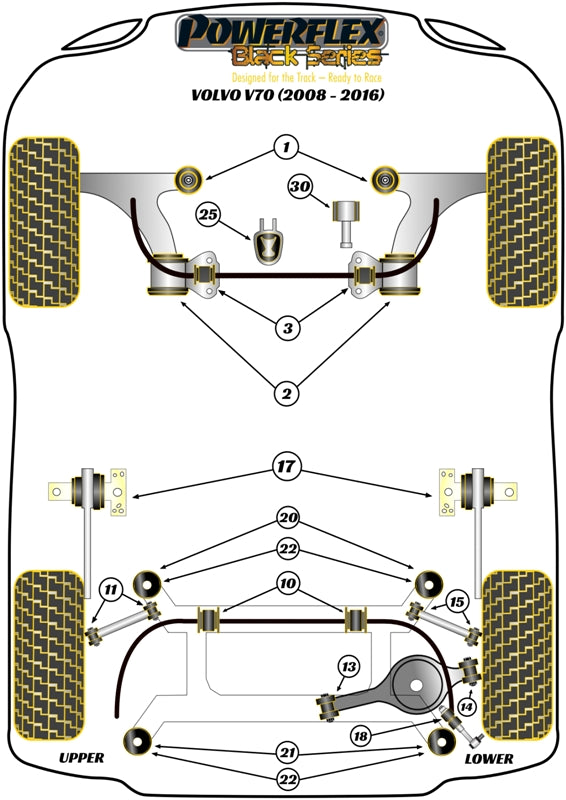 POWERFLEX
Black Series
Designed for the Track – Ready to Race
VOLVO V70 (2008 - 2016)

1
30
25
3
2
17
20
22
11
10
15
13
14
18
21
22
UPPER
LOWER