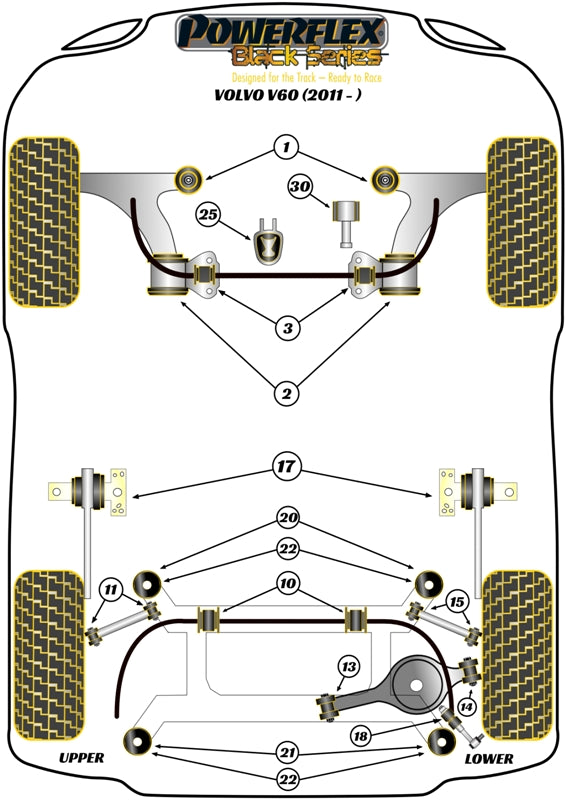 POWERFLEX
Black Series
Designed for the Track – Ready to Race
VOLVO V60 (2011 - )

1
30
25
3
2
17
20
22
11
10
15
13
14
18
21
22
UPPER
LOWER