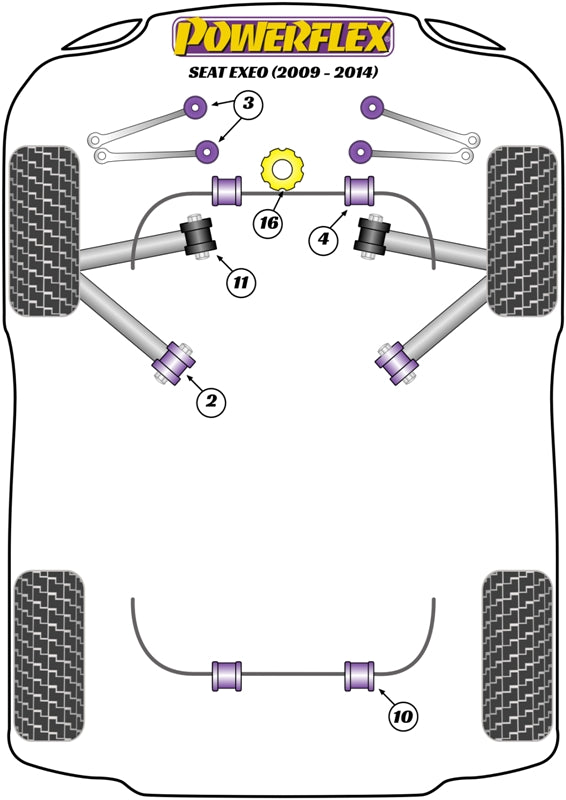 POWERFLEX
SEAT EXEO (2009 - 2014)

3
16
4
11
2
10