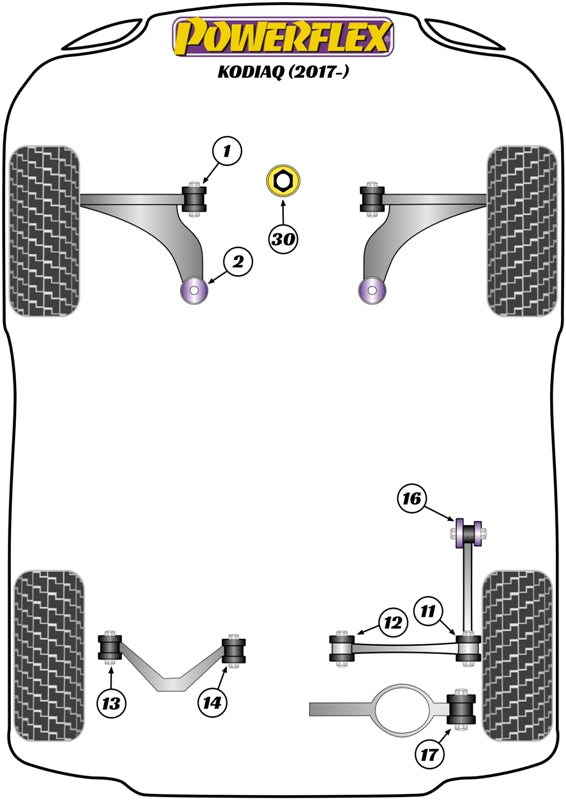 POWERFLEX
KODIAQ (2017-)

1
30
2
16
12
11
13
14
17