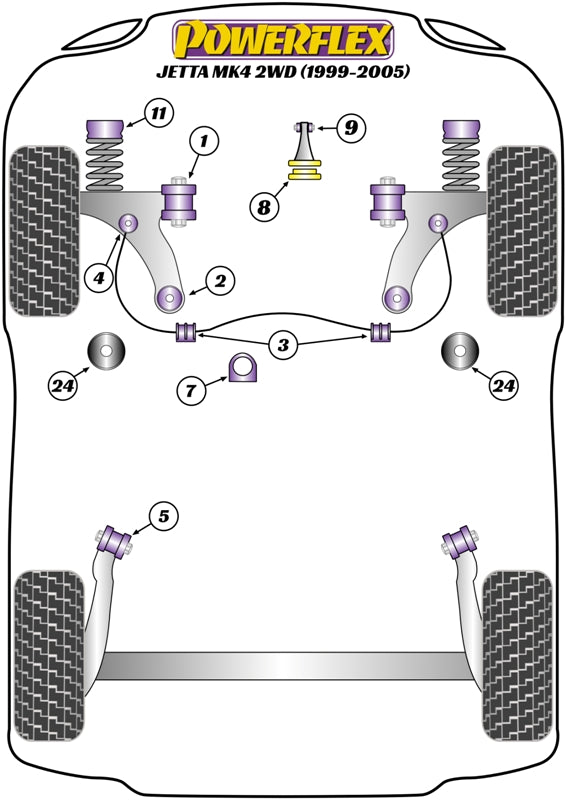 POWERFLEX
JETTA MK4 2WD (1999-2005)

11
1
9
8
4
2
3
24
7
24
5