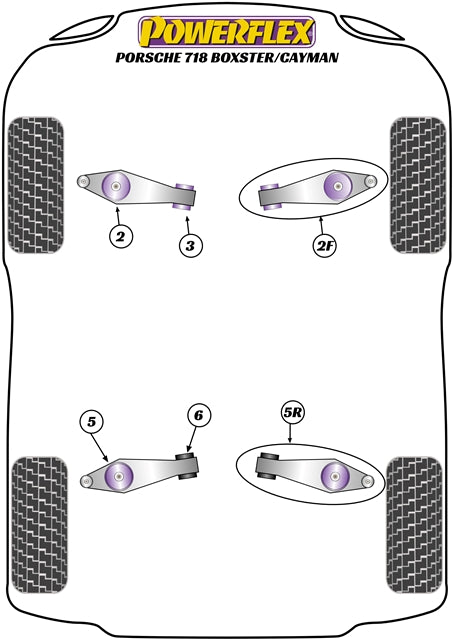 POWERFLEX
PORSCHE 718 BOXSTER/CAYMAN

2
3
2F
5
6
5R