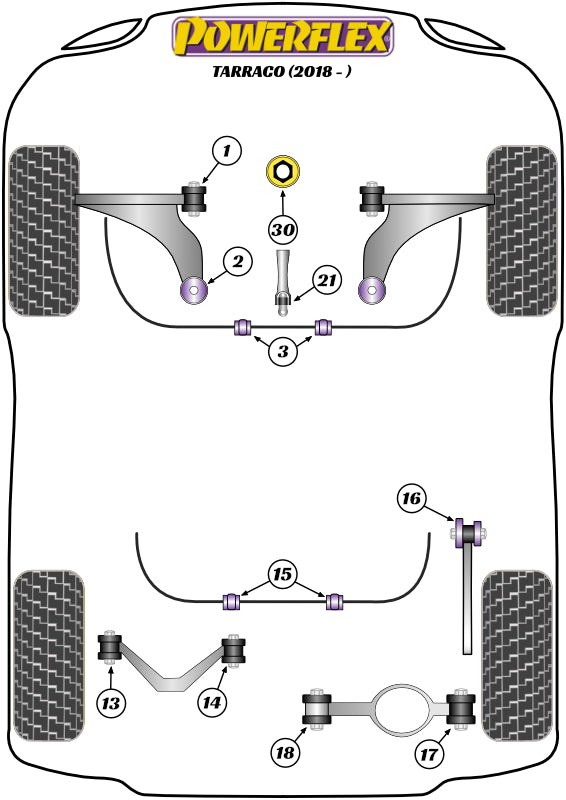 POWERFLEX
TARRACO (2018 - )

1
30
2
21
3
16
15
13
14
18
17