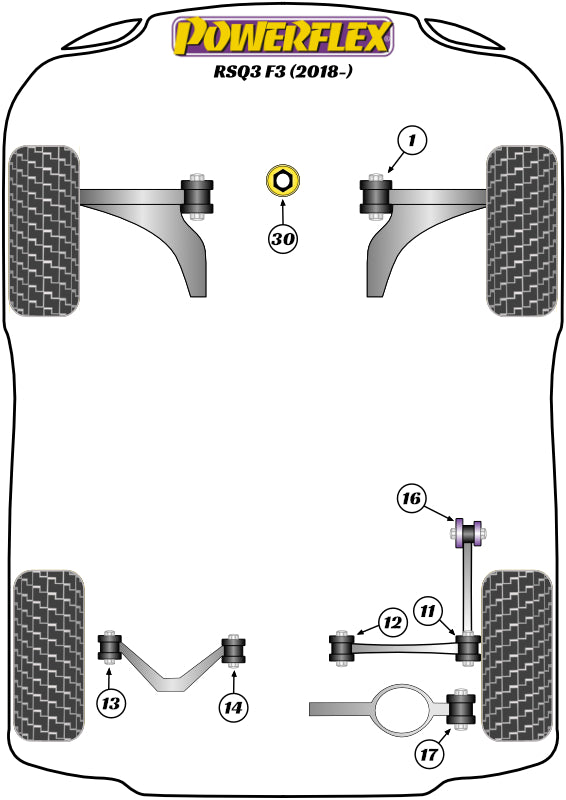 POWERFLEX
RSQ3 F3 (2018-)

1

30

16

12

11

13

14

17