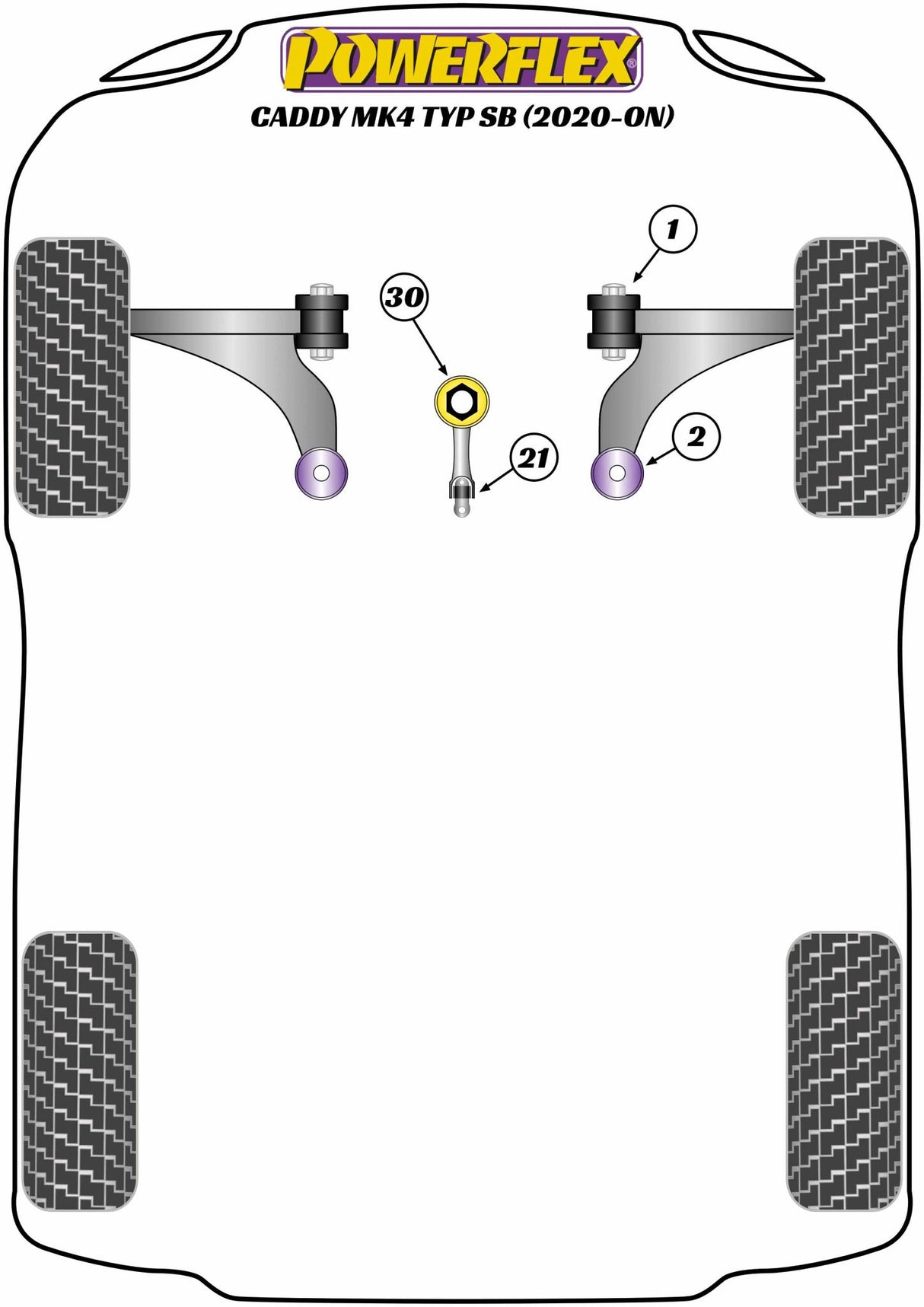 POWERFLEX®
CADDY MK4 TYP SB (2020-ON)

1

30

2

21