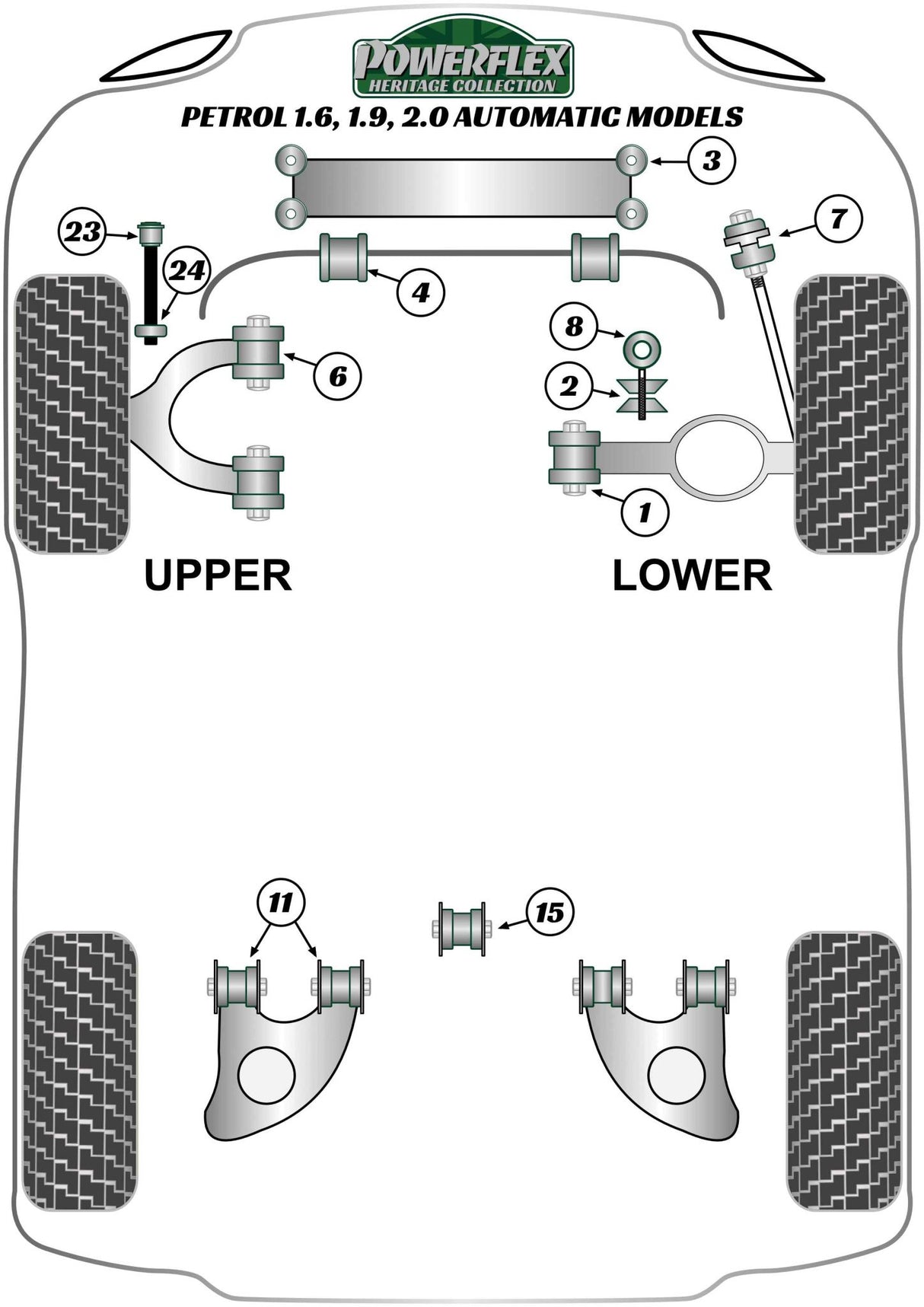 POWERFLEX
HERITAGE COLLECTION

PETROL 1.6, 1.9, 2.0 AUTOMATIC MODELS

3

23

7

24

4

8

6

2

1

UPPER

LOWER

11

15