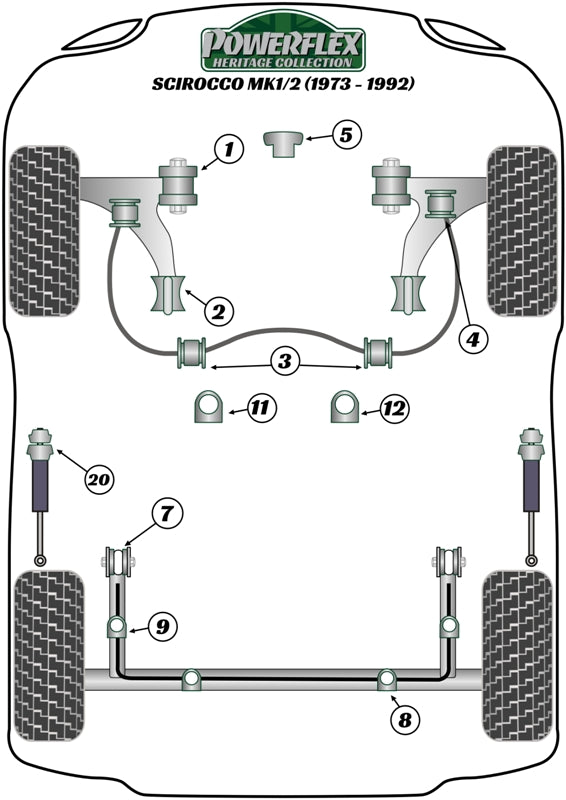 POWERFLEX
HERITAGE COLLECTION
SCIROCCO MK1/2 (1973 - 1992)

1
5
2
4
3
11
12
20
7
9
8