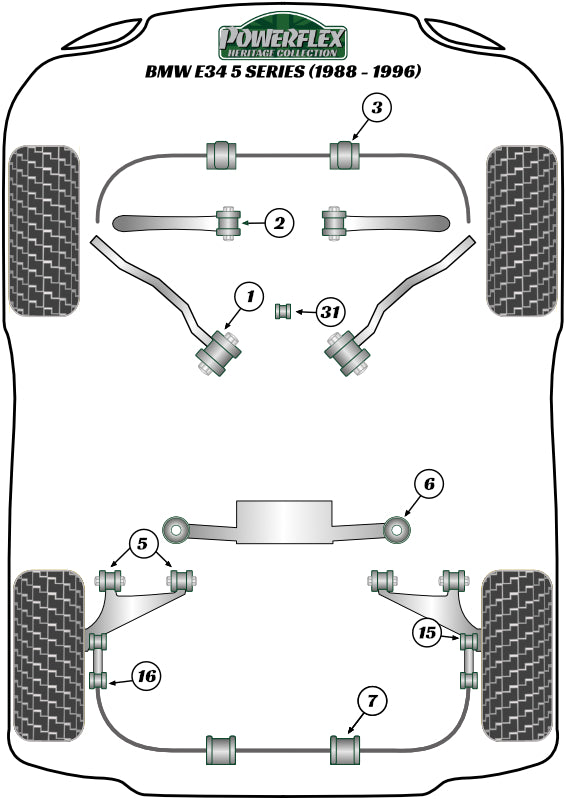 POWERFLEX
HERITAGE COLLECTION
BMW E34 5 SERIES (1988 - 1996)

3
2
1
31
6
5
15
16
7