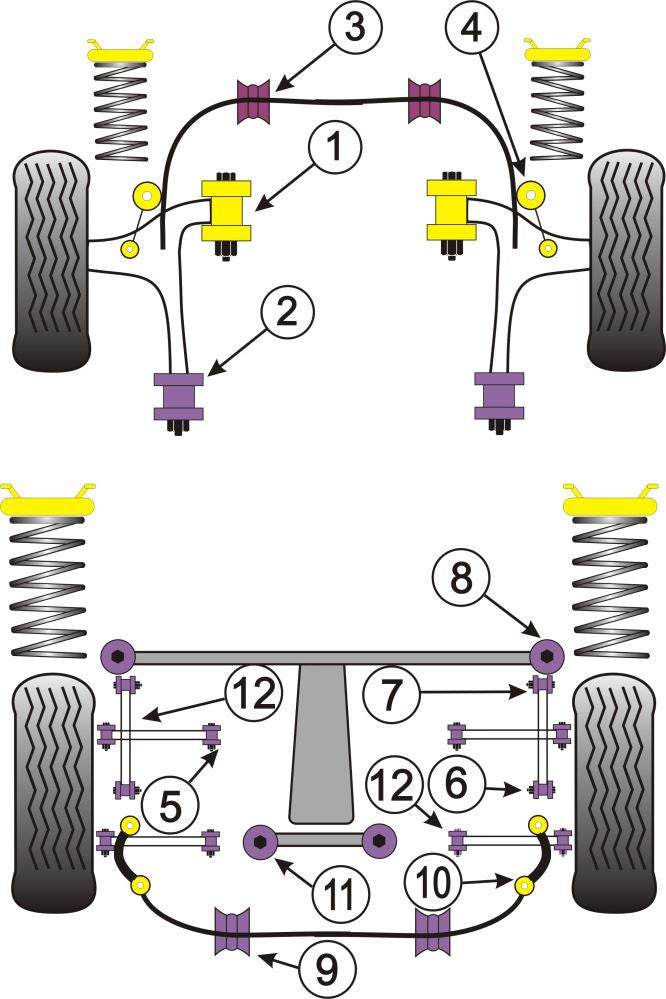 3
4
1
2
8
12
7
5
12
6
11
10
9