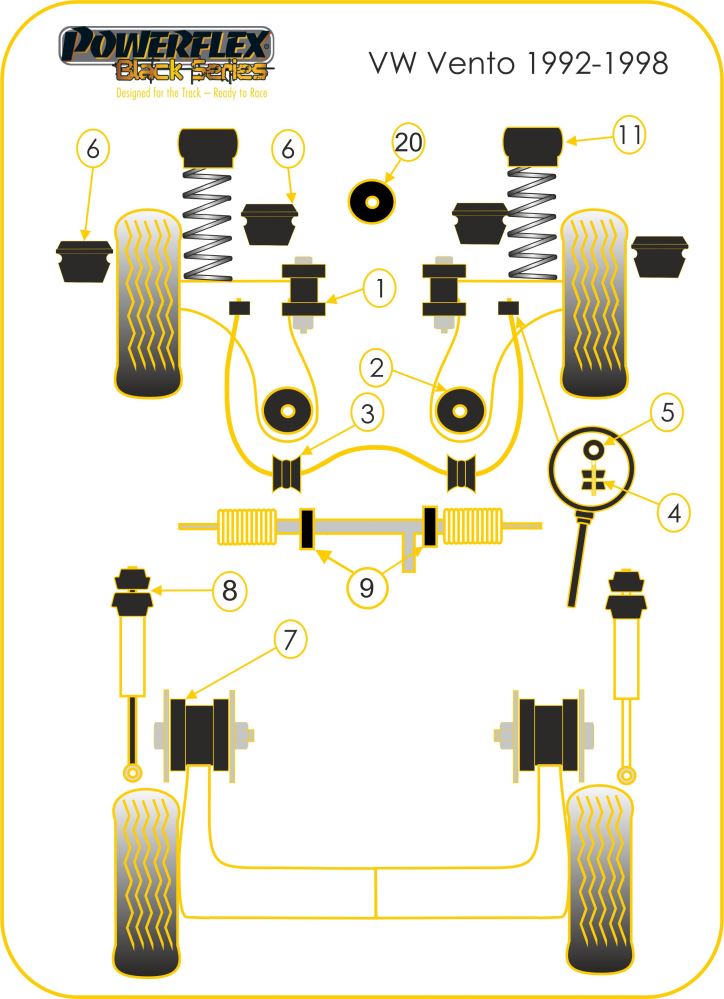 POWERFLEX
Black Series
Designed for the Track – Ready to Race

VW Vento 1992-1998

6
6
20
11
1
2
3
5
4
9
8
7