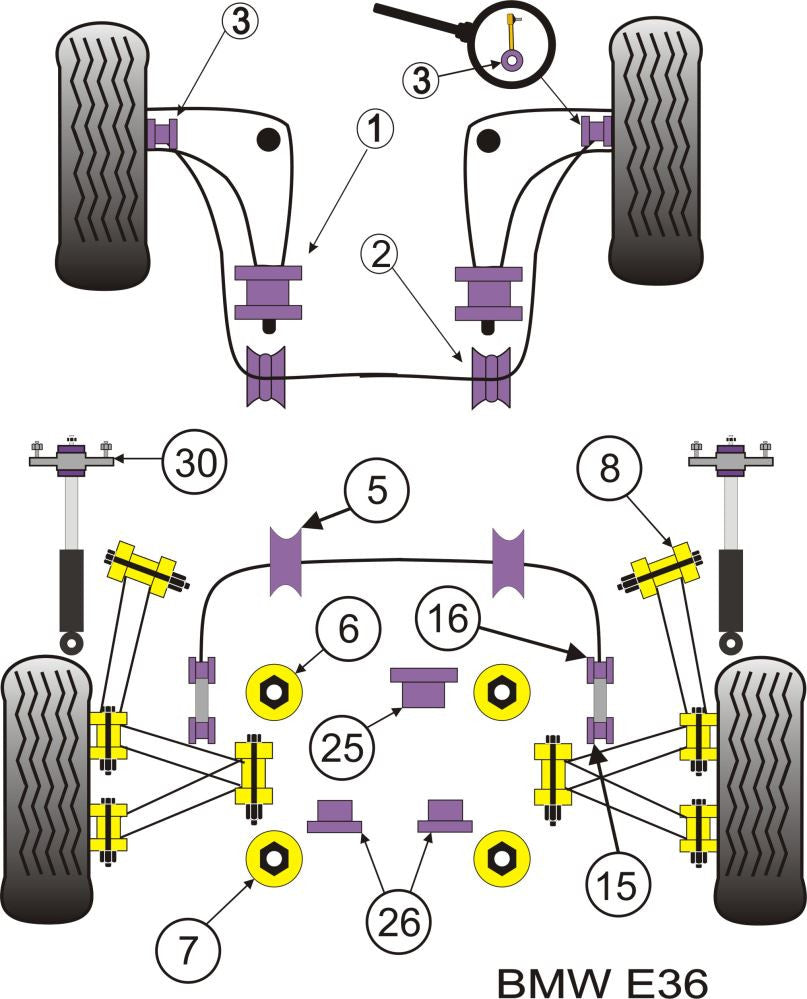 3
3
1
2
30
5
8
6
16
25
15
26
7
BMW E36