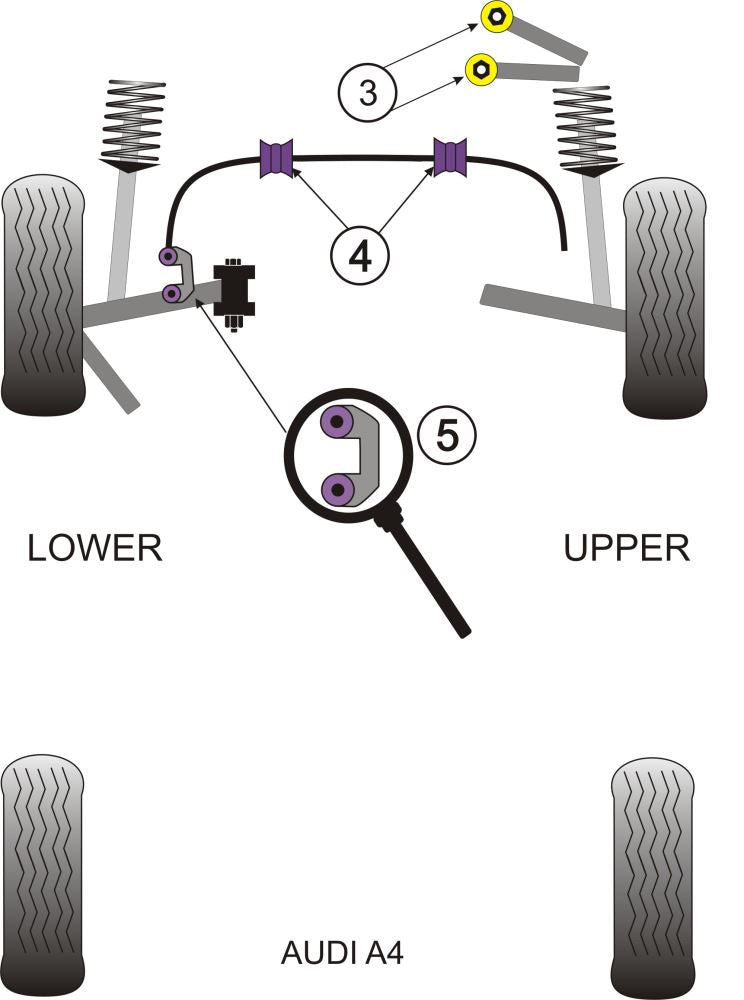 3

4

5

LOWER

UPPER

AUDI A4