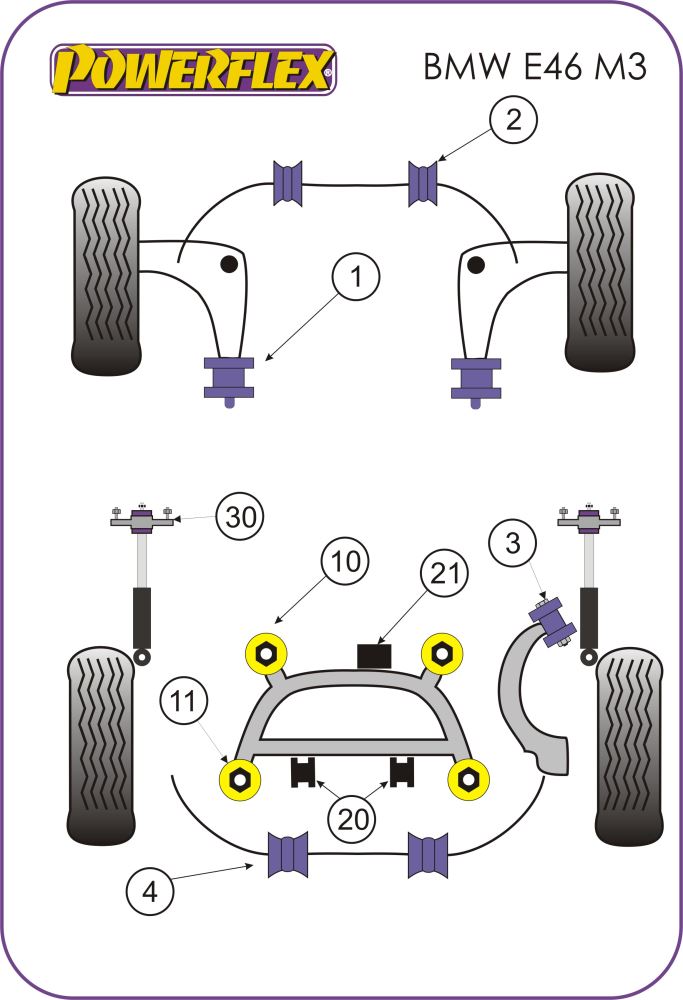 POWERFLEX®

BMW E46 M3

2

1

30

10

21

3

11

20

4