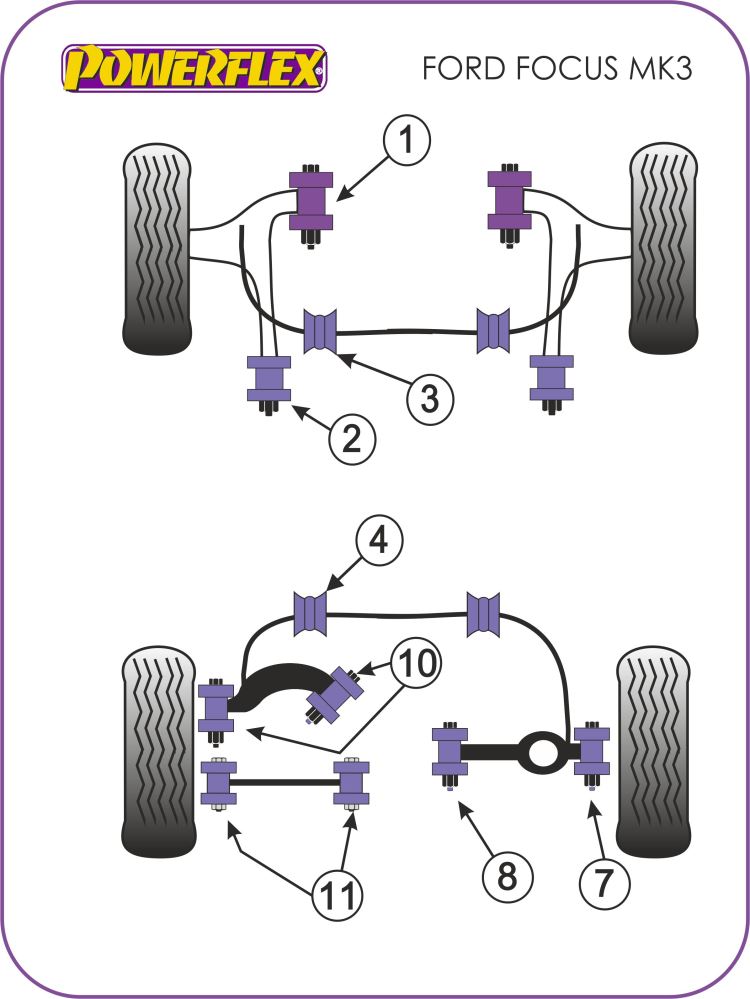 POWERFLEX

FORD FOCUS MK3

1

3

2

4

10

11

8

7