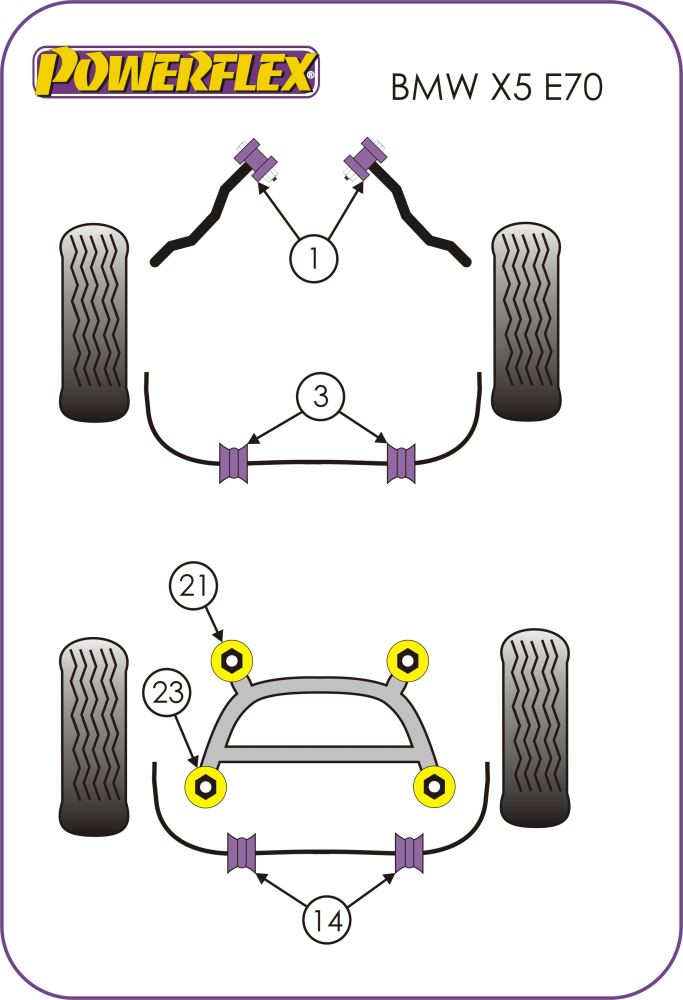 POWERFLEX®

BMW X5 E70

1

3

21

23

14