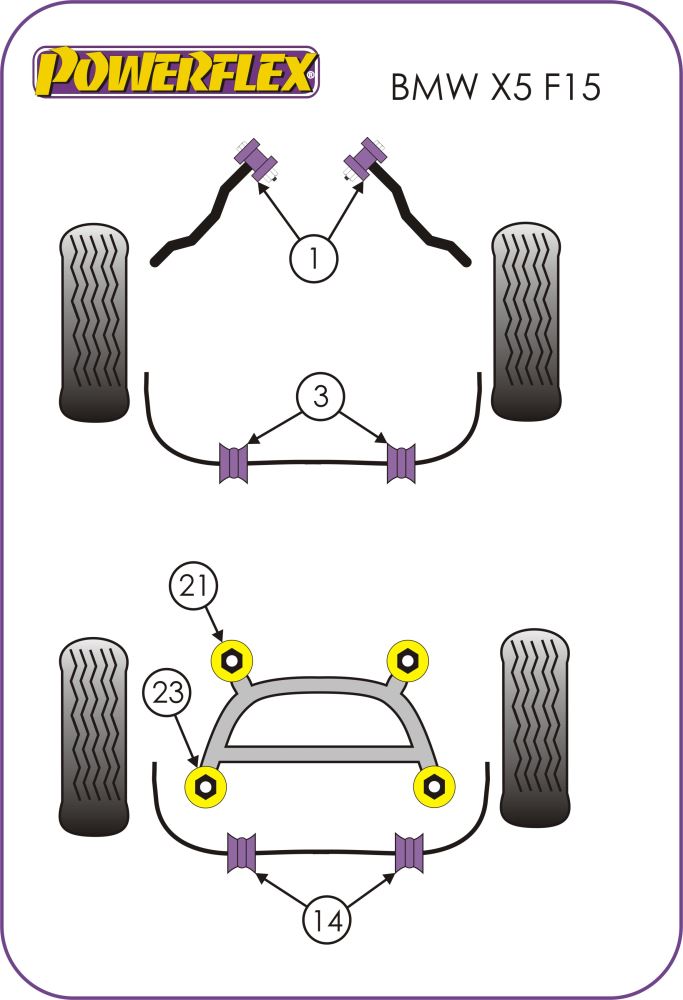 POWERFLEX®

BMW X5 F15

1

3

21

23

14