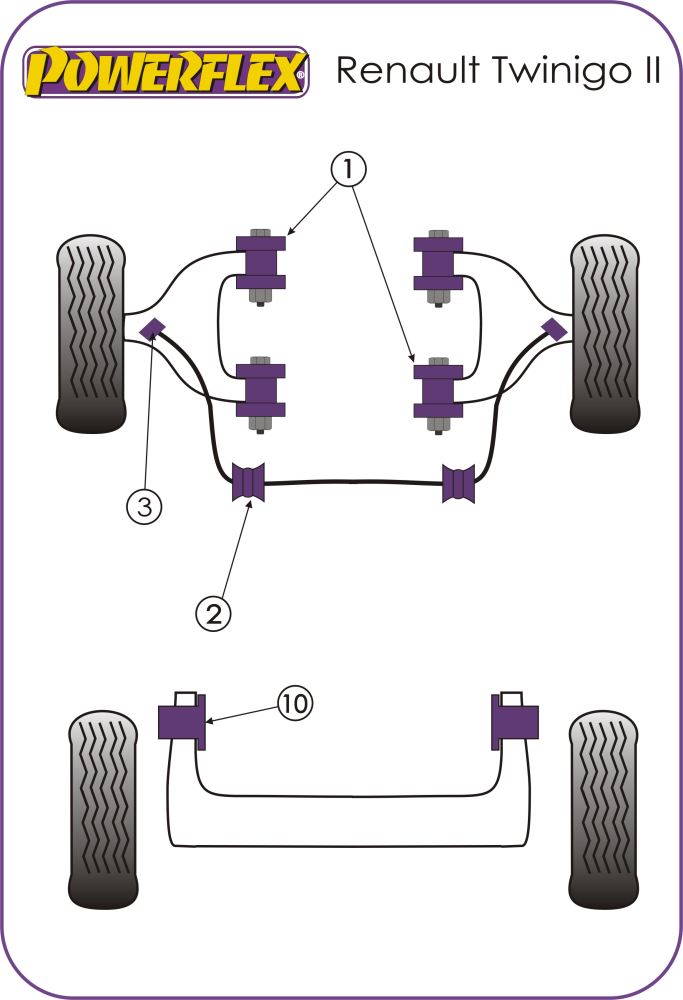 POWERFLEX®

Renault Twinigo II

1

3

2

10