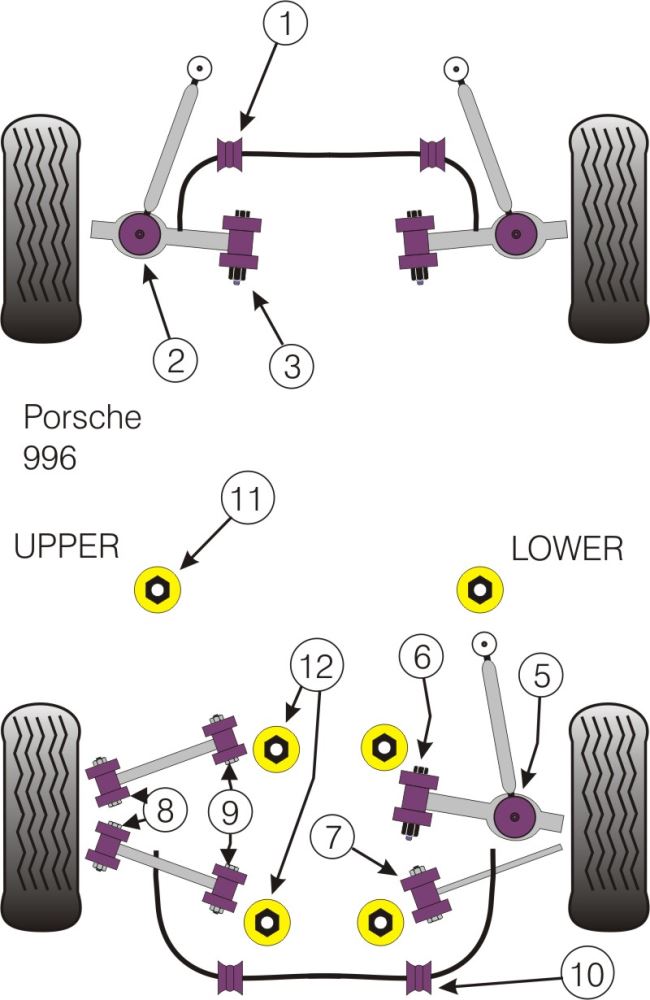 1

2

3

Porsche 996

11

UPPER

LOWER

12

6

5

8

9

7

10