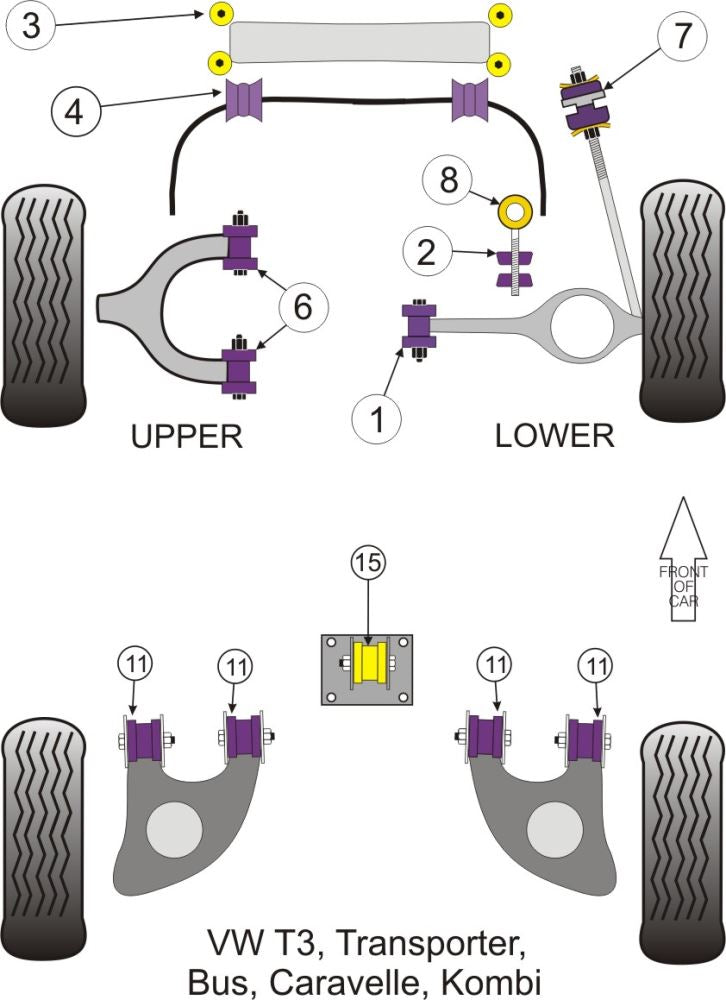 3

7

4

8

2

6

1

UPPER

LOWER

FRONT OF CAR

15

11

11

11

11

VW T3, Transporter, Bus, Caravelle, Kombi