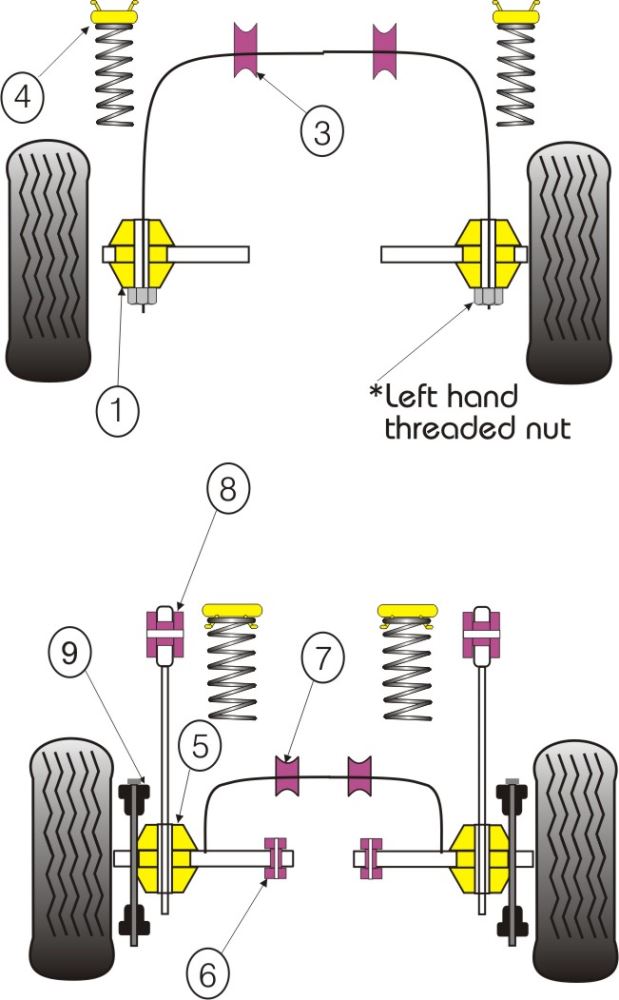 4

3

1

*Left hand threaded nut

8

9

7

5

6