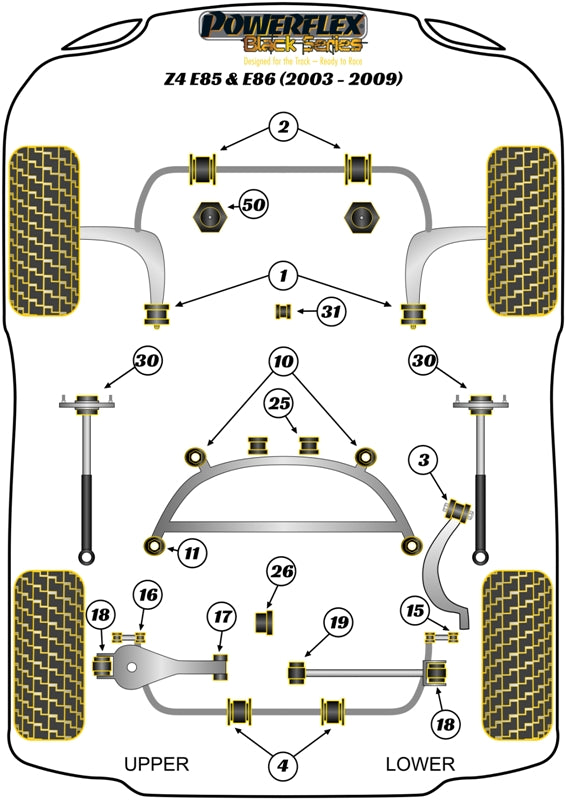 POWERFLEX
Black Series
Designed for the Track – Ready to Race

Z4 E85 & E86 (2003 - 2009)

2
50
1
31
30
10
30
25
3
11
26
16
18
17
19
15
18
4

UPPER
LOWER