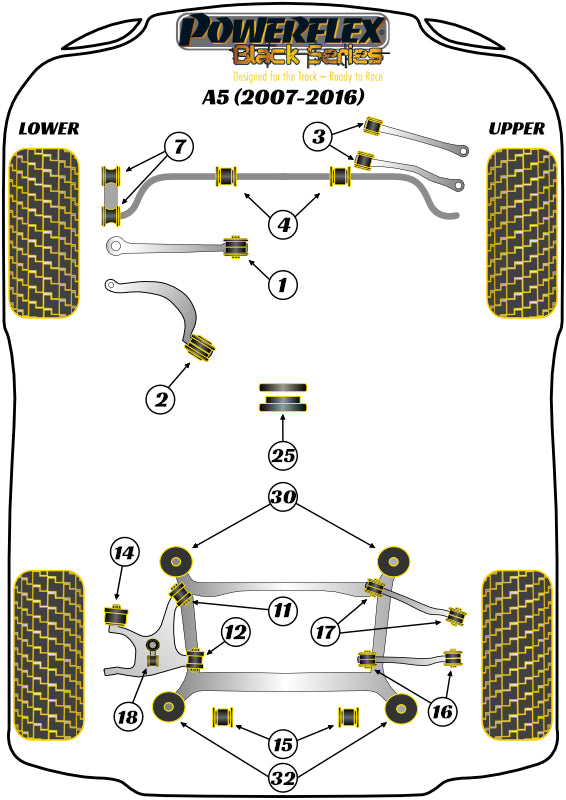 POWERFLEX
Black Series
Designed for the Track – Ready to Race

A5 (2007-2016)

LOWER

UPPER

7
3
4
1
2
25
30
14
11
12
17
18
16
15
32