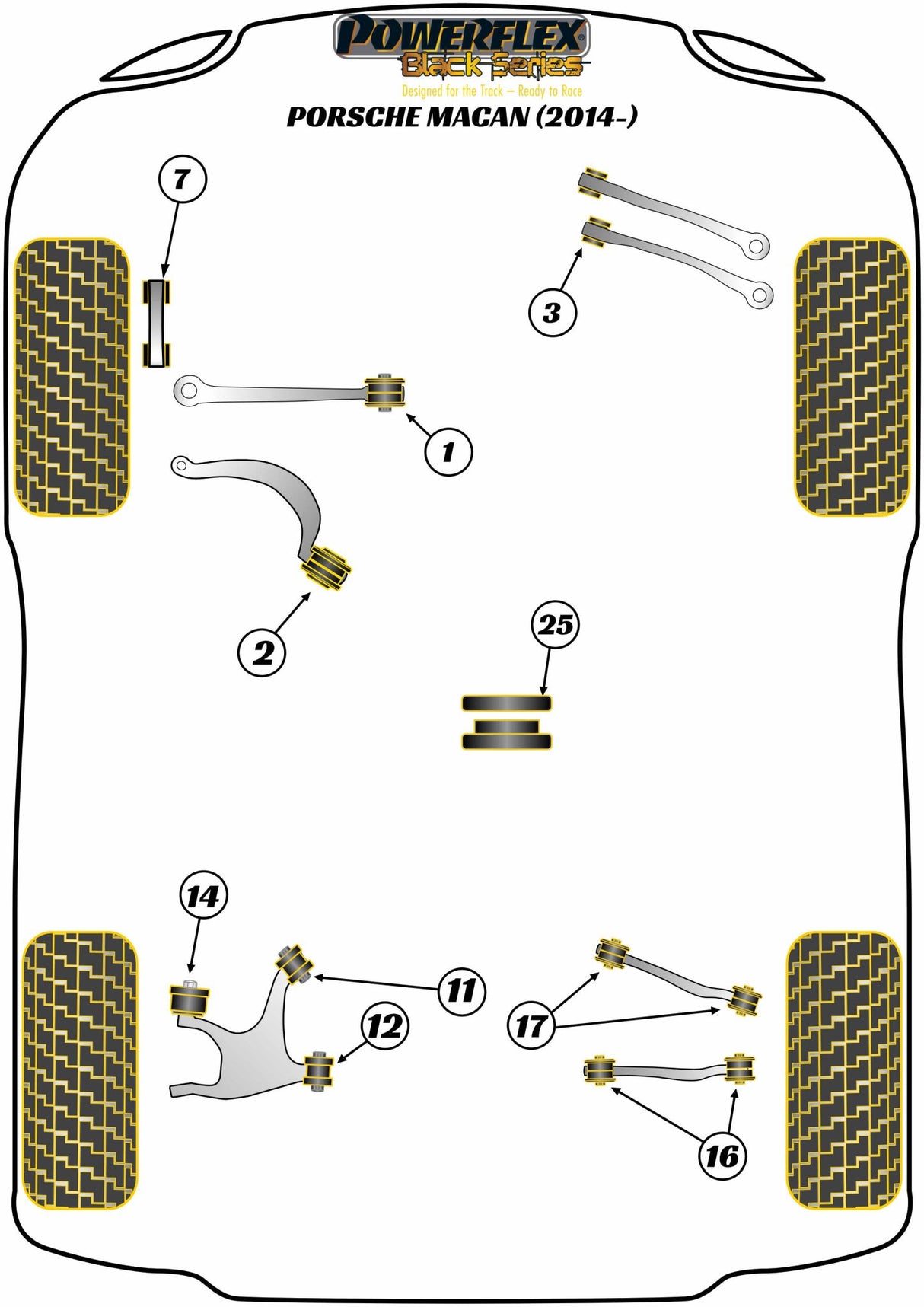 POWERFLEX
Black Series
Designed for the Track – Ready to Race
PORSCHE MACAN (2014-)

7

3

1

2

25

14

11

12

17

16