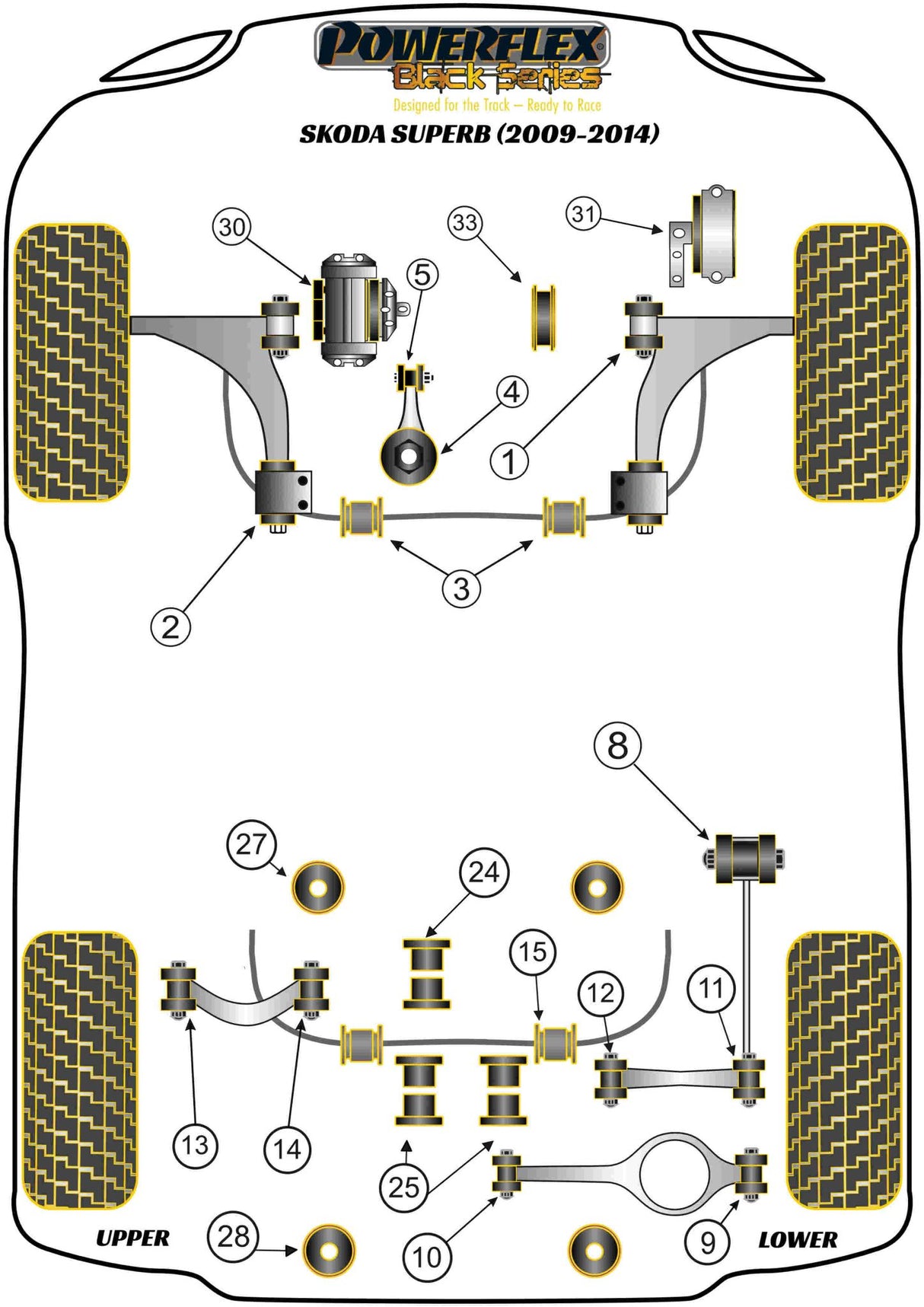 POWERFLEX®
Black Series
Designed for the Track – Ready to Race
SKODA SUPERB (2009-2014)

30
33
31
5
4
1
2
3

8
27
24
15
12
11
13
14
25
10
9
28
UPPER
LOWER