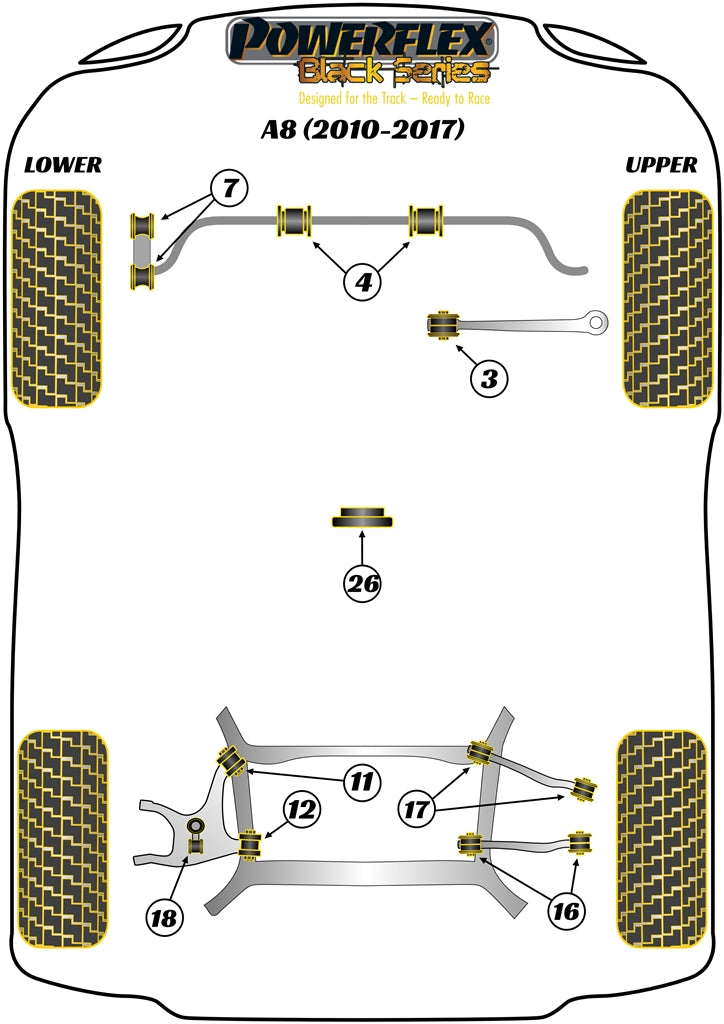 POWERFLEX
Black Series
Designed for the Track – Ready to Race

A8 (2010-2017)

LOWER

UPPER

7

4

3

26

11

12

17

18

16