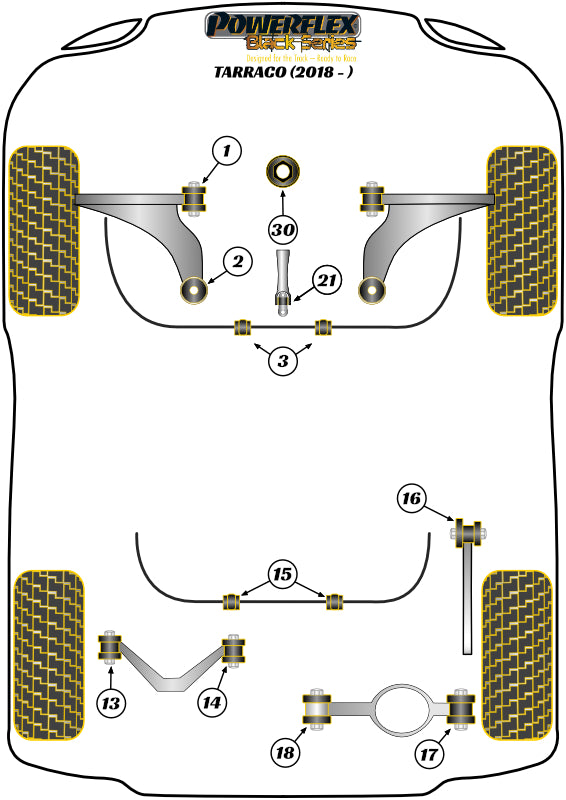 POWERFLEX
Black Series
Designed for the Track – Ready to Race
TARRACO (2018 - )

1
30
2
21
3
16
15
13
14
18
17