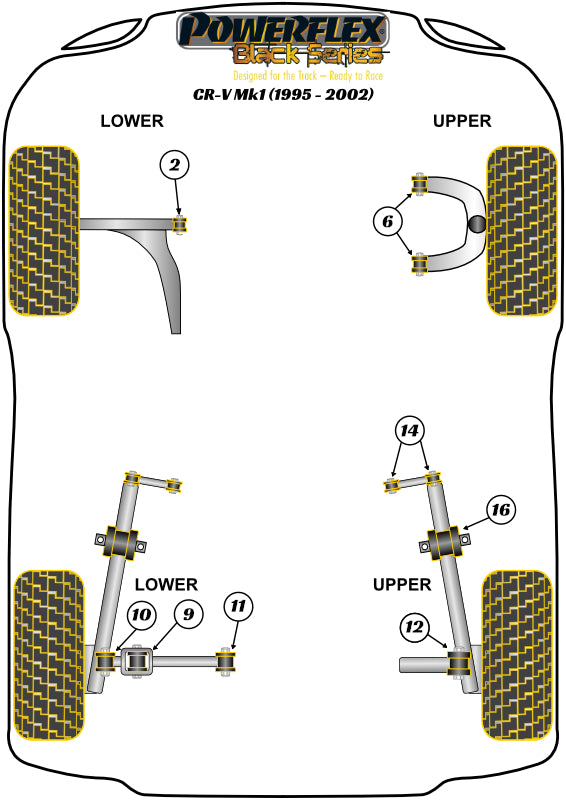 POWERFLEX
Black Series
Designed for the Track – Ready to Race

CR-V Mk1 (1995 - 2002)

LOWER

UPPER

2

6

14

16

LOWER

UPPER

10

9

11

12