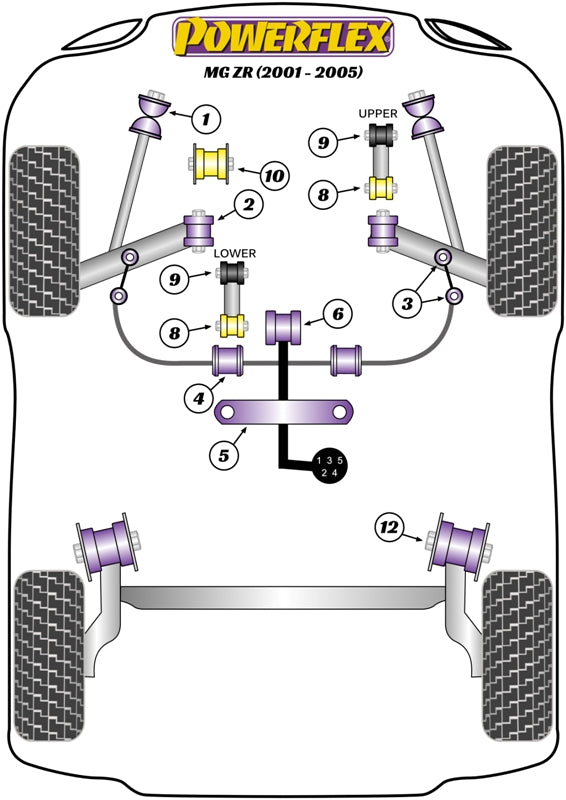 POWERFLEX
MG ZR (2001 - 2005)

1
UPPER
9
10
8
2
LOWER
9
3
8
6
4
5
1 3 5
2 4
12