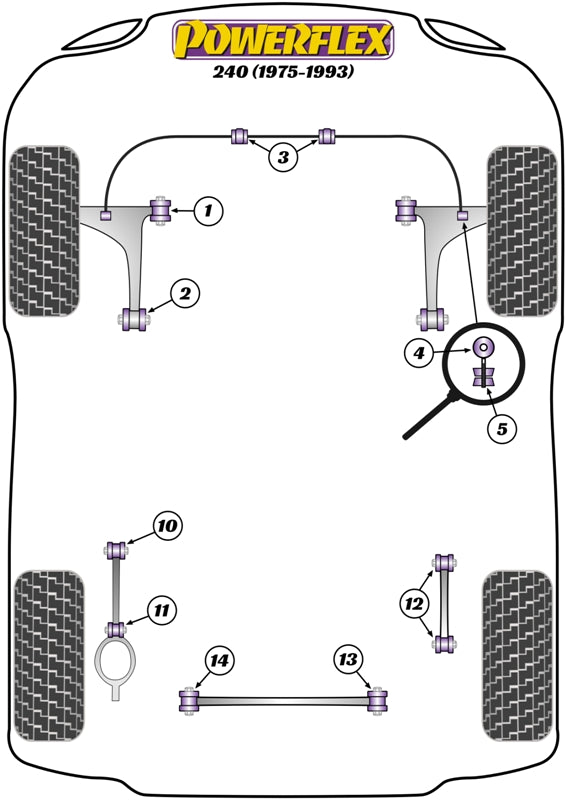 POWERFLEX
240 (1975-1993)

3
1
2
4
5
10
11
12
14
13