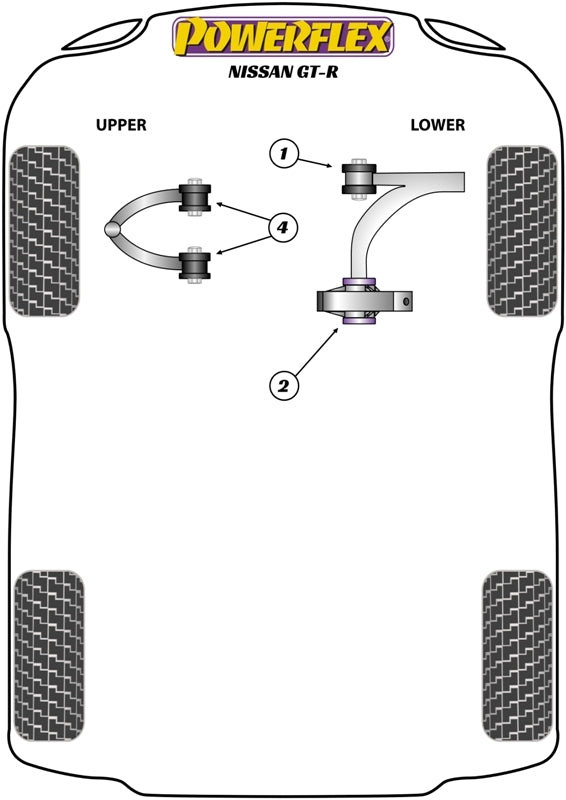 POWERFLEX
NISSAN GT-R

UPPER

LOWER

1

4

2