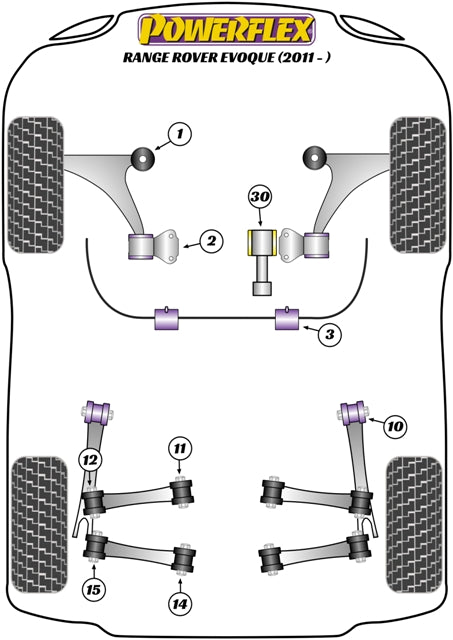 POWERFLEX
RANGE ROVER EVOQUE (2011 - )

1
30
2
3
10
11
12
15
14