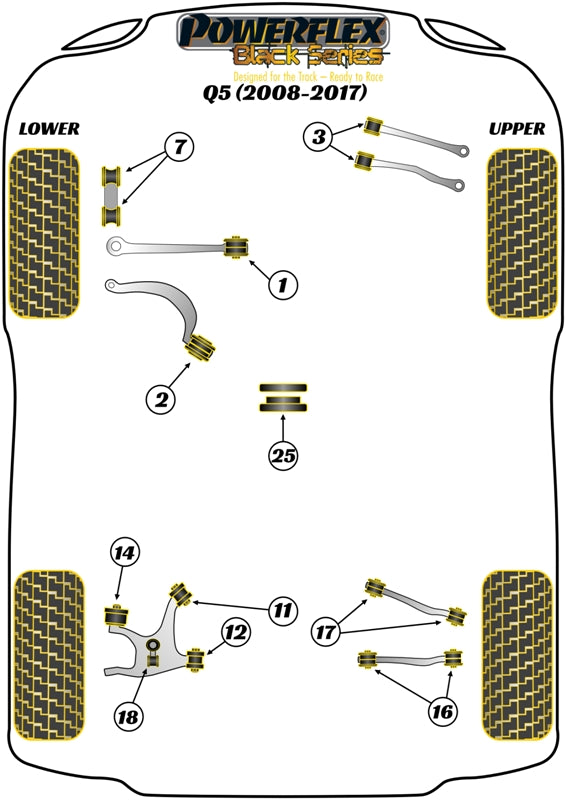 POWERFLEX
Black Series
Designed for the Track – Ready to Race
Q5 (2008-2017)

LOWER

UPPER

7

3

1

2

25

14

11

12

17

18

16