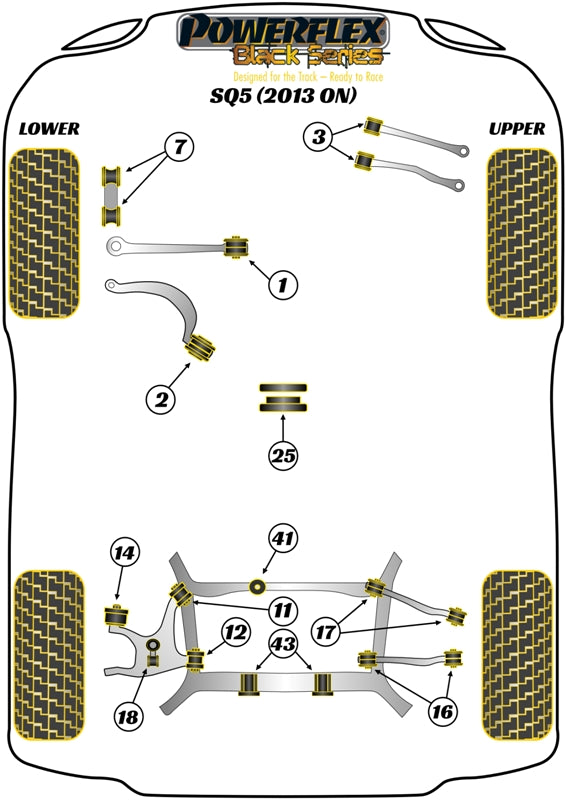 POWERFLEX
Black Series
Designed for the Track – Ready to Race
SQ5 (2013 ON)

LOWER

UPPER

7

3

1

2

25

14

41

11

12

17

43

18

16