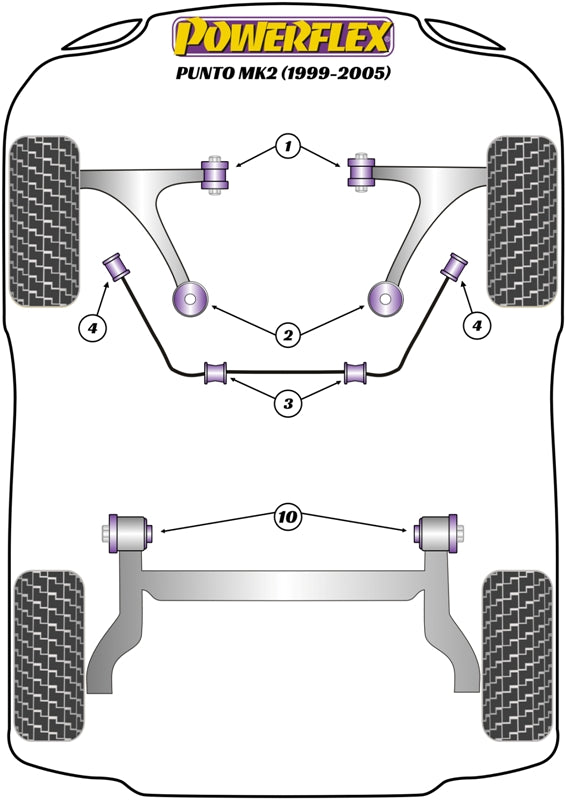 POWERFLEX

PUNTO MK2 (1999-2005)

1

4

2

4

3

10