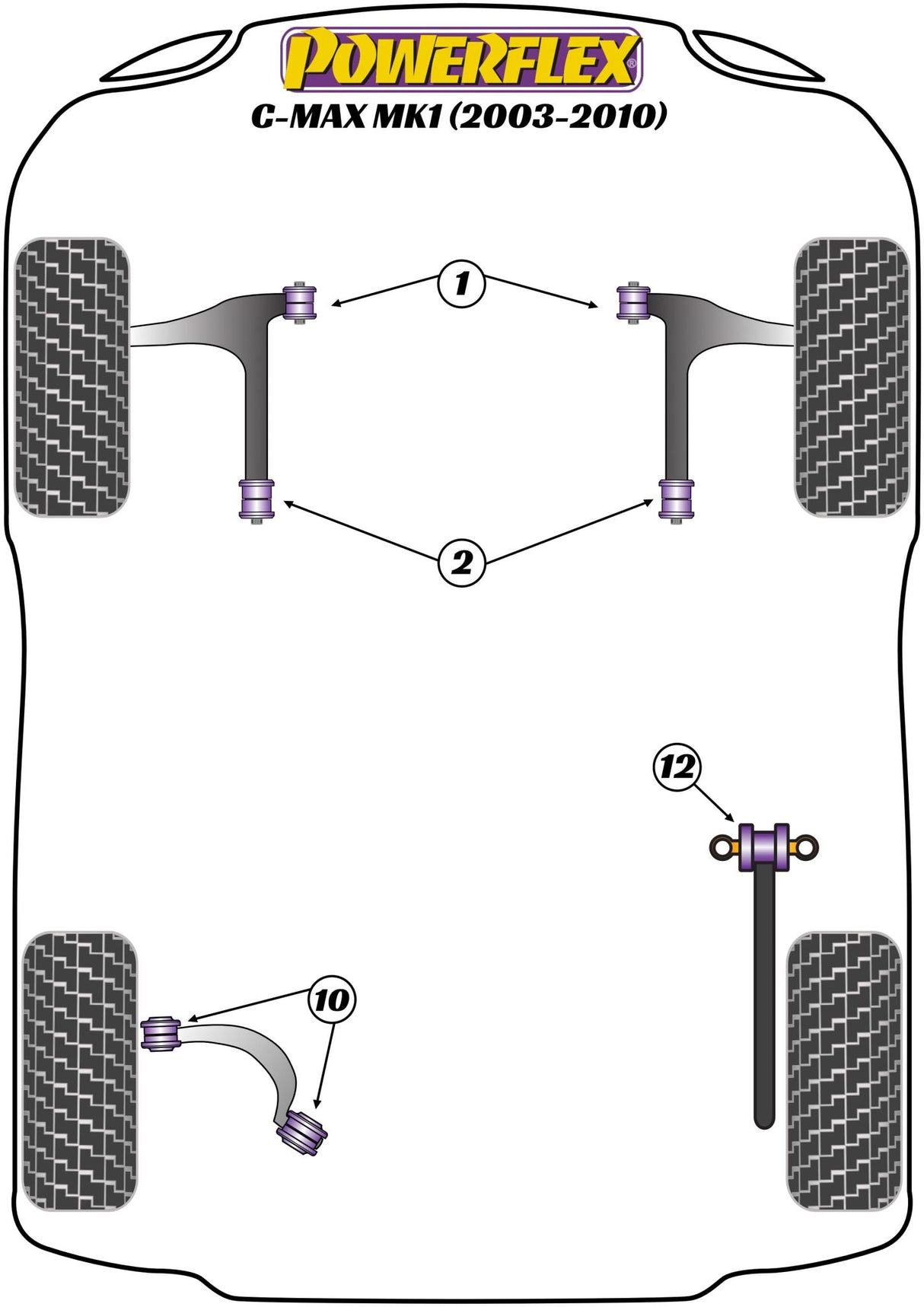 POWERFLEX®
C-MAX MK1 (2003-2010)

1

2

12

10