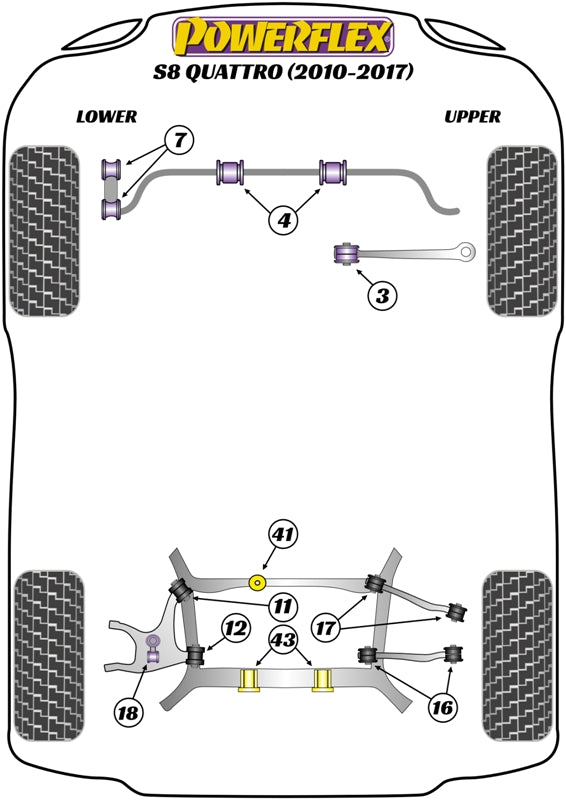 POWERFLEX
S8 QUATTRO (2010-2017)

LOWER

UPPER

7

4

3

41

11

12

17

43

18

16