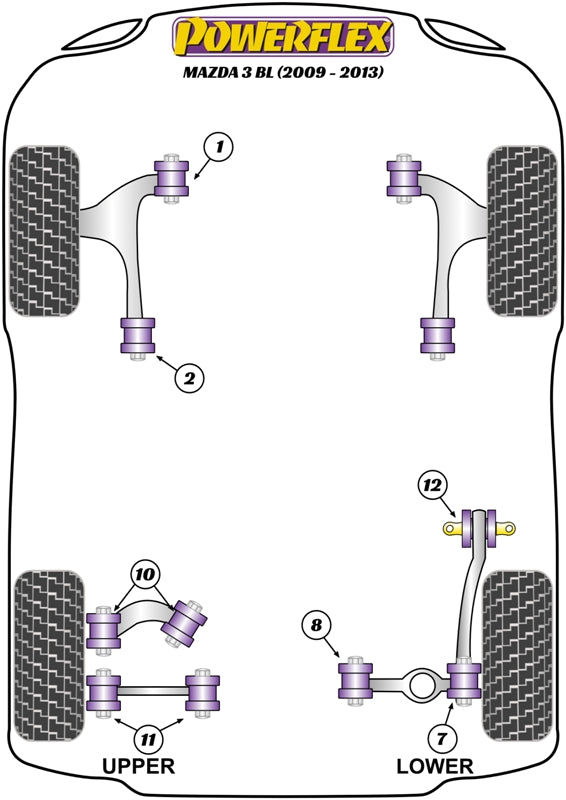 POWERFLEX
MAZDA 3 BL (2009 - 2013)

1
2
12
10
8
11
7
UPPER
LOWER